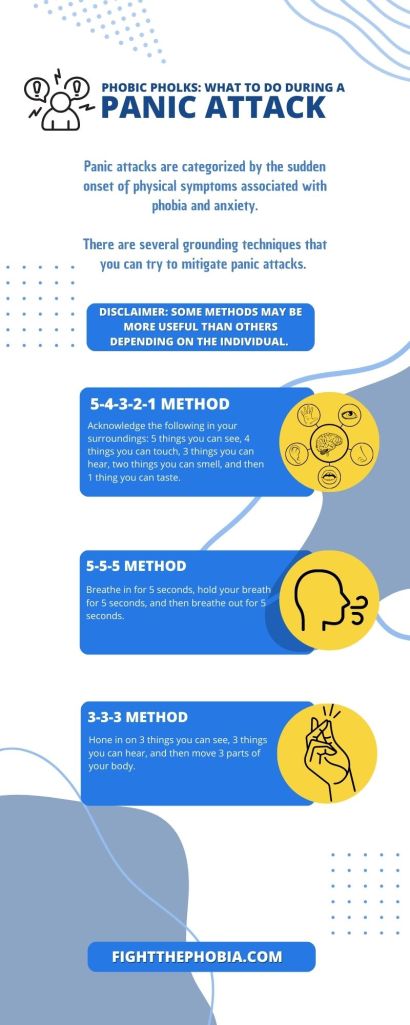 PHOBIC PHOLKS: WHAT TO DO DURING A
PANIC ATTACK

Panic attacks are categorized by the sudden onset of physical symptoms associated with phobia and anxiety.

There are several grounding techniques that you can try to mitigate panic attacks.

DISCLAIMER: SOME METHODS MAY BE MORE USEFUL THAN OTHERS DEPENDING ON THE INDIVIDUAL.

5-4-3-2-1 METHOD

Acknowledge the following in your surroundings: 5 things you can see, 4 things you can touch, 3 things you can hear, two things you can smell, and then 1 thing you can taste.

5-5-5 METHOD

Breathe in for 5 seconds, hold your breath for 5 seconds, and then breathe out for 5 seconds.

3-3-3 METHOD

Hone in on 3 things you can see, 3 things you can hear, and then move 3 parts of your body.

FIGHTTHEPHOBIA.COM