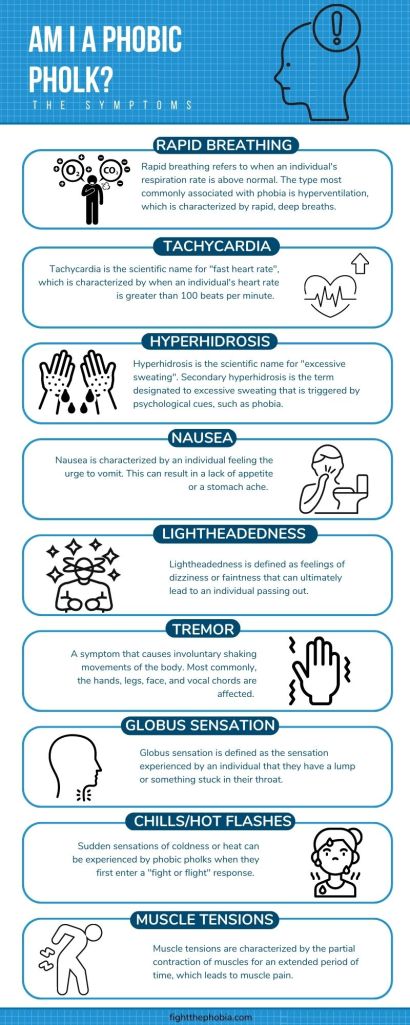 AM I A PHOBIC PHOLK?

THE SYMPTOMS

RAPID BREATHING

$O_2$ $CO_2$

Rapid breathing refers to when an individual's respiration rate is above normal. The type most commonly associated with phobia is hyperventilation, which is characterized by rapid, deep breaths.

TACHYCARDIA

Tachycardia is the scientific name for "fast heart rate", which is characterized by when an individual's heart rate is greater than 100 beats per minute.

HYPERHIDROSIS

Hyperhidrosis is the scientific name for "excessive sweating". Secondary hyperhidrosis is the term designated to excessive sweating that is triggered by psychological cues, such as phobia.

NAUSEA

Nausea is characterized by an individual feeling the urge to vomit. This can result in a lack of appetite or a stomach ache.

LIGHTHEADEDNESS

Lightheadedness is defined as feelings of dizziness or faintness that can ultimately lead to an individual passing out.

TREMOR

A symptom that causes involuntary shaking movements of the body. Most commonly, the hands, legs, face, and vocal chords are affected.

GLOBUS SENSATION

Globus sensation is defined as the sensation experienced by an individual that they have a lump or something stuck in their throat.

CHILLS/HOT FLASHES

Sudden sensations of coldness or heat can be experienced by phobic pholks when they first enter a "fight or flight" response.

MUSCLE TENSIONS

Muscle tensions are characterized by the partial contraction of muscles for an extended period of time, which leads to muscle pain.

fightthephobia.com